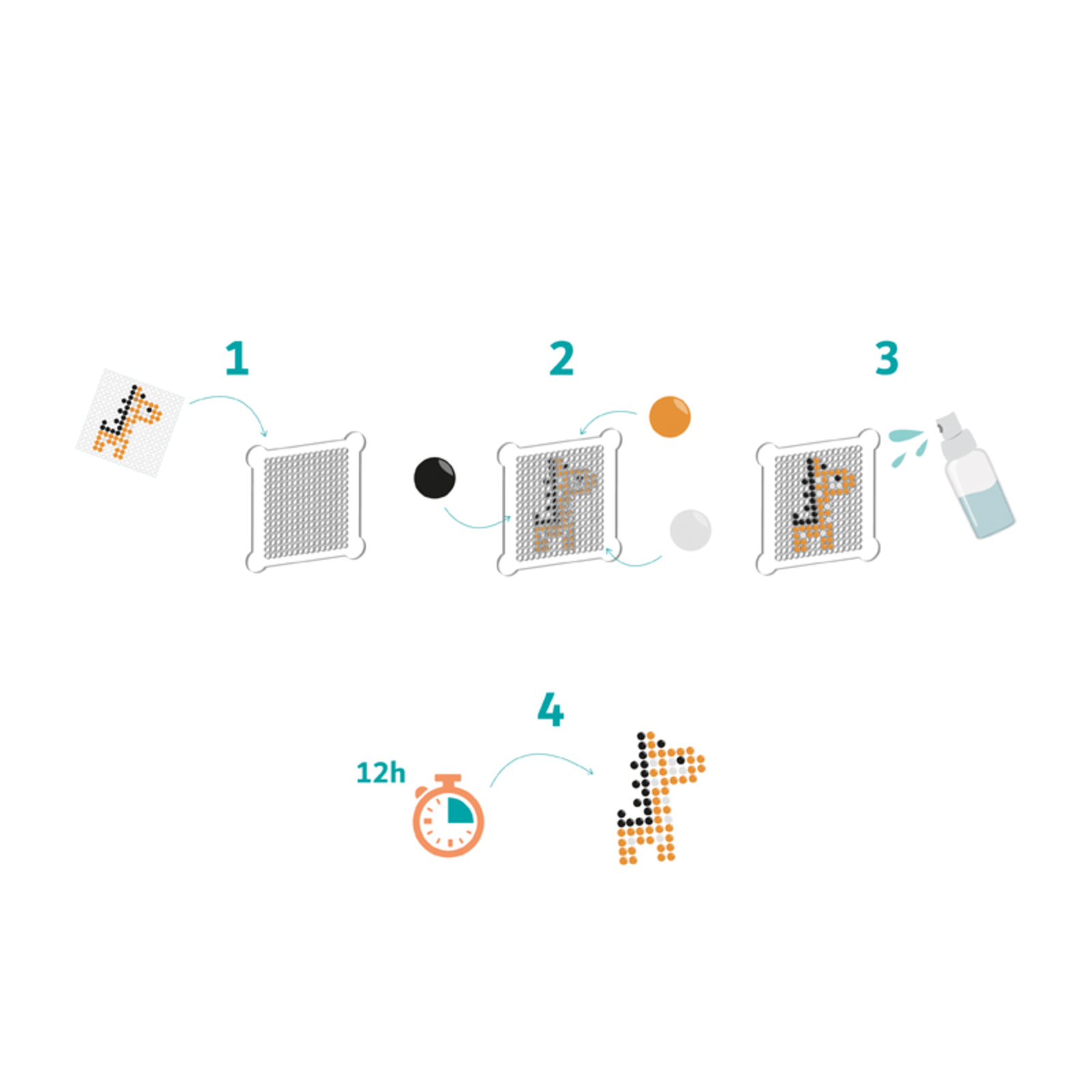 1

2

3

4

12h