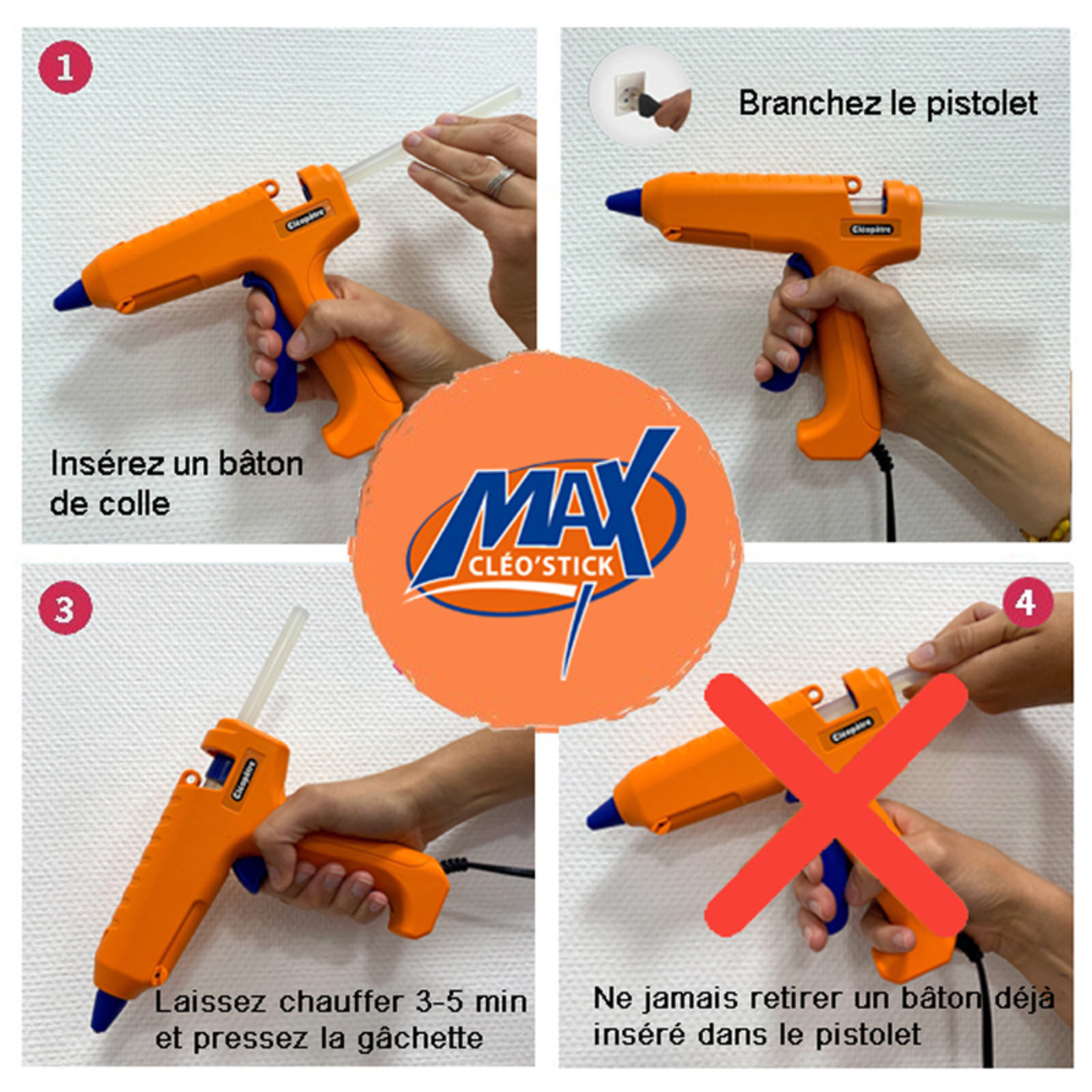 1

Cléopâtre

Insérez un bâton de colle

Branchez le pistolet

Cléopâtre

MAX
CLÉO'STICK

3

Cléopâtre

Laissez chauffer 3-5 min et pressez la gâchette

4

Cléopâtre

Ne jamais retirer un bâton déjà inséré dans le pistolet